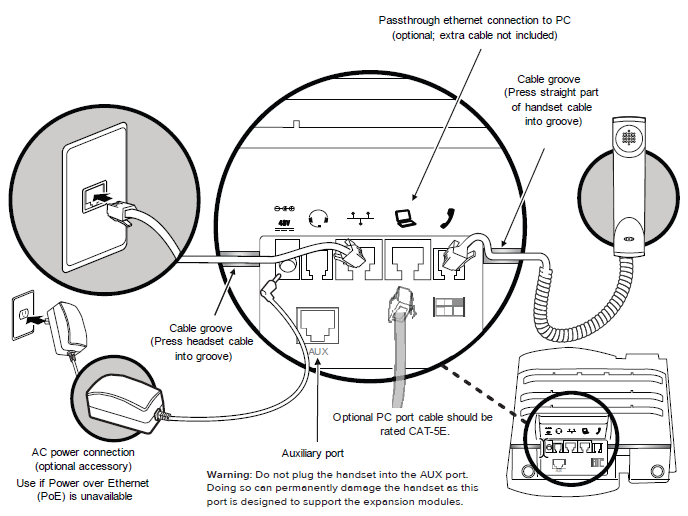 Passthrough ethernet connection to PC
(optional; extra cable not included)

Cable groove
(Press straight part of handset cable into groove)

48V

AUX

Cable groove
(Press headset cable into groove)

Optional PC port cable should be rated CAT-5E.

AC power connection
(optional accessory)
Use if Power over Ethernet (PoE) is unavailable

Auxiliary port

Warning: Do not plug the handset into the AUX port. Doing so can permanently damage the handset as this port is designed to support the expansion modules.