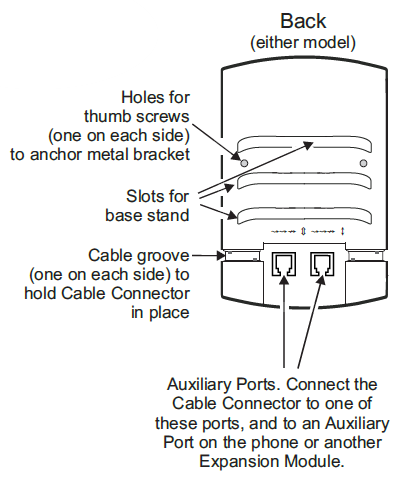 Back
(either model)

Holes for thumb screws (one on each side) to anchor metal bracket

Slots for base stand

Cable groove (one on each side) to hold Cable Connector in place

Auxiliary Ports. Connect the Cable Connector to one of these ports, and to an Auxiliary Port on the phone or another Expansion Module.